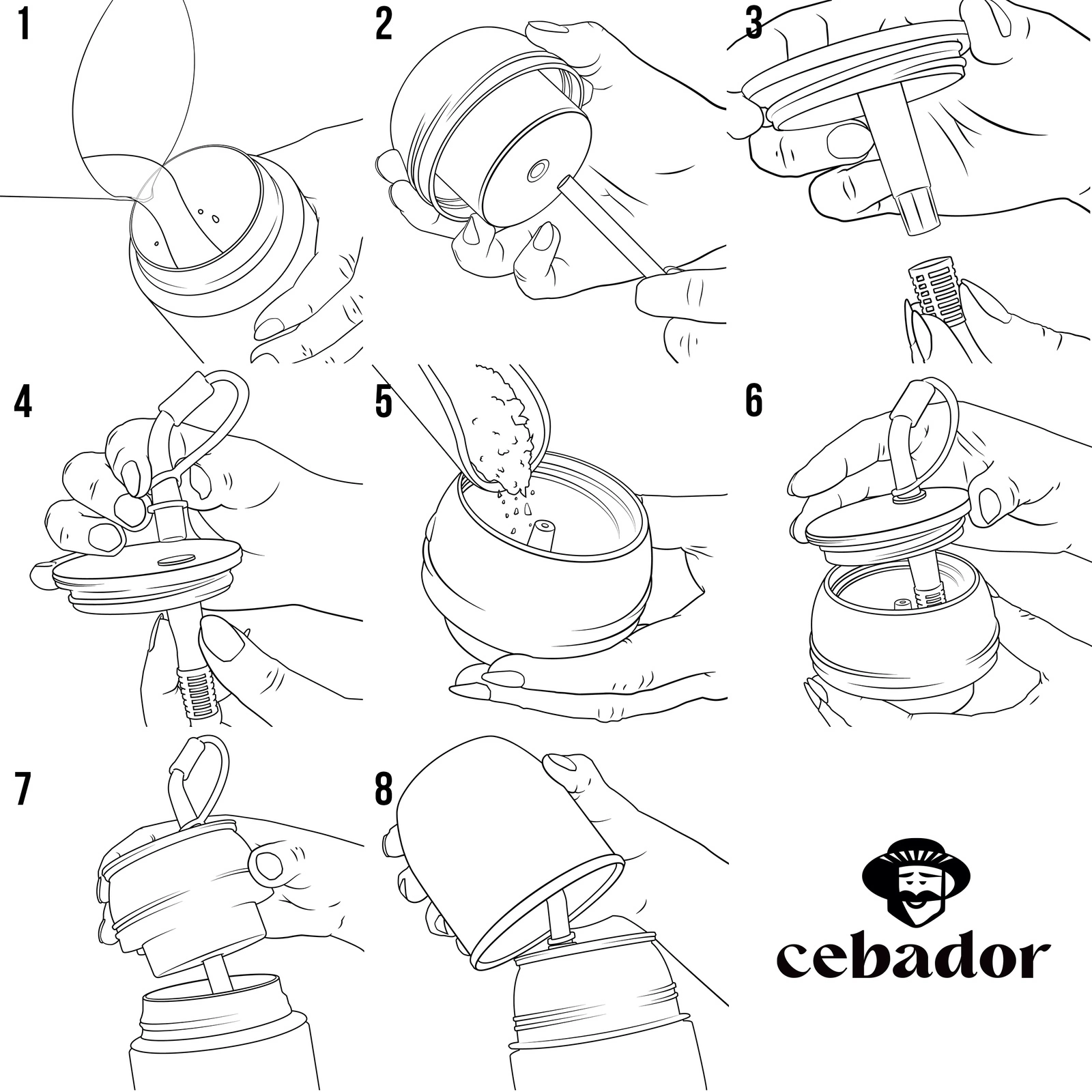 1

2

3

4

5

6

7

8

cebador